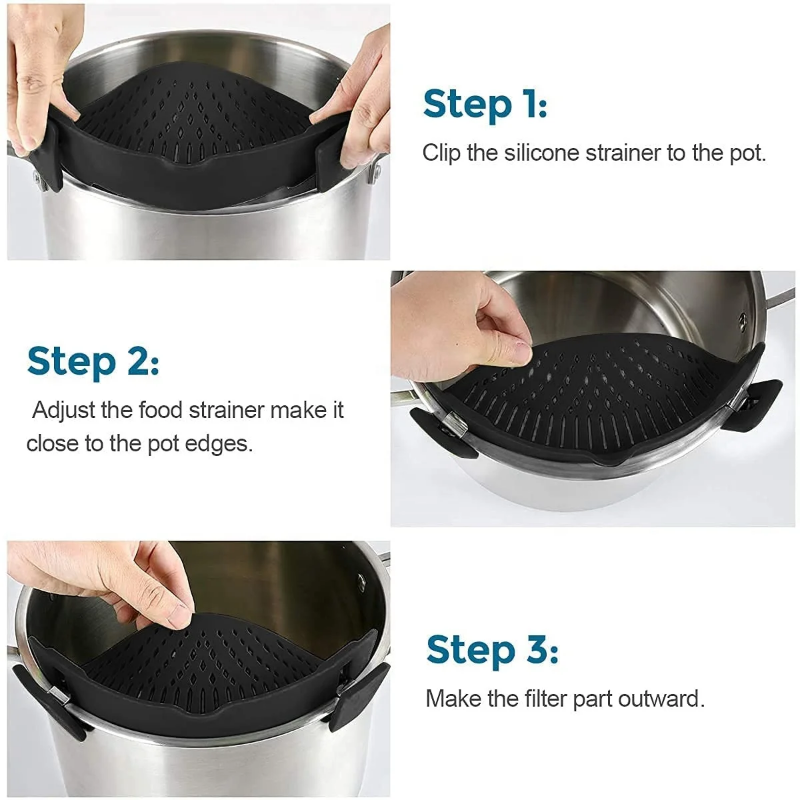 Step 1:

Clip the silicone strainer to the pot.

Step 2:

Adjust the food strainer make it close to the pot edges.

Step 3:

Make the filter part outward.