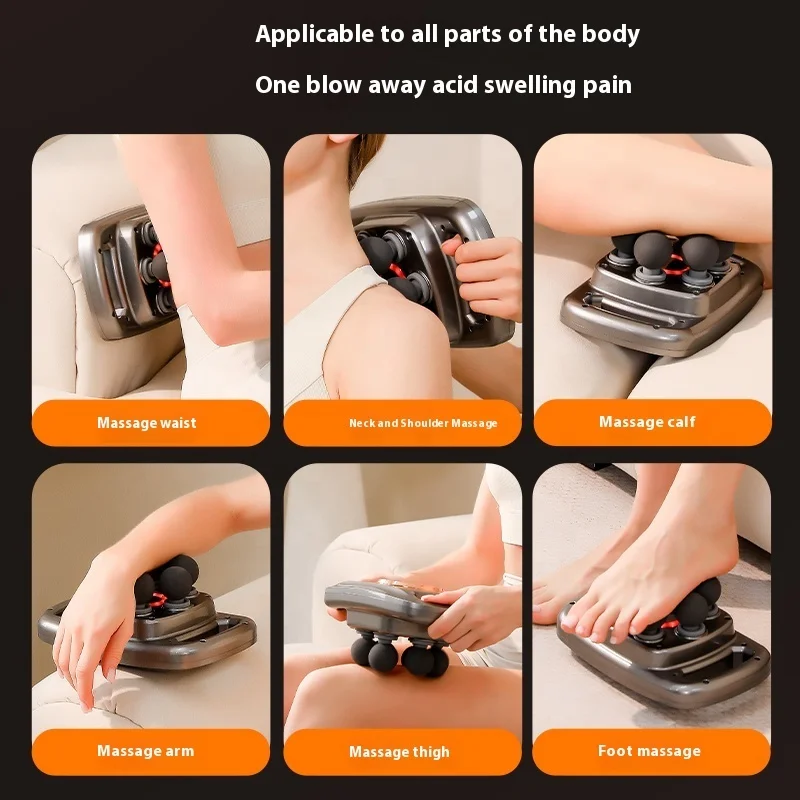 Applicable to all parts of the body

One blow away acid swelling pain

Massage waist

Neck and Shoulder Massage

Massage calf

Massage arm

Massage thigh

Foot massage