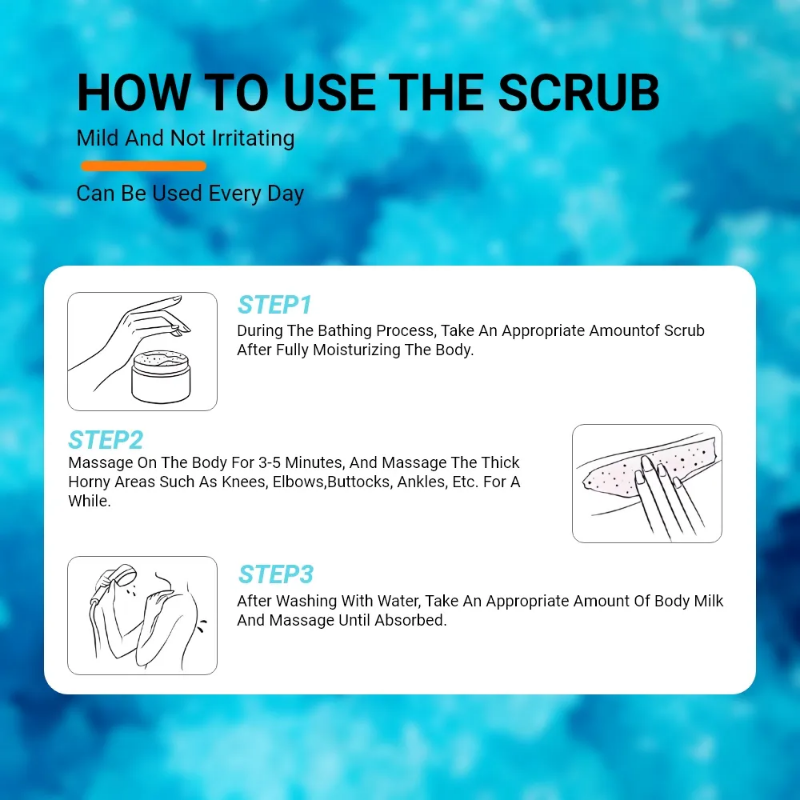 HOW TO USE THE SCRUB

Mild And Not Irritating

Can Be Used Every Day

STEP1
During The Bathing Process, Take An Appropriate Amountof Scrub After Fully Moisturizing The Body.

STEP2
Massage On The Body For 3-5 Minutes, And Massage The Thick Horny Areas Such As Knees, Elbows,Buttocks, Ankles, Etc. For A While.

STEP3
After Washing With Water, Take An Appropriate Amount Of Body Milk And Massage Until Absorbed.