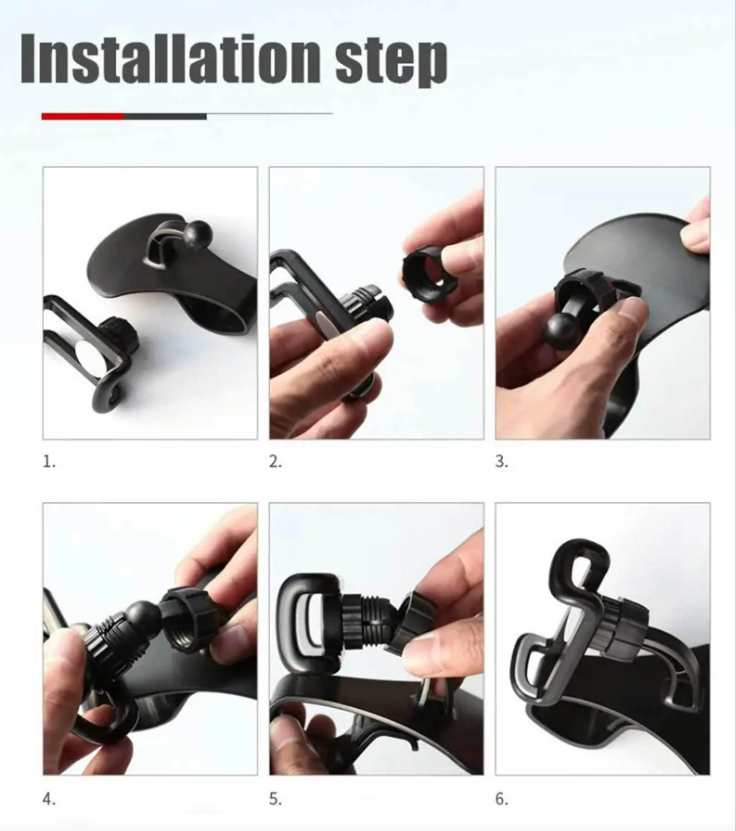 Installation step

1.

2.

3.

4.

5.

6.