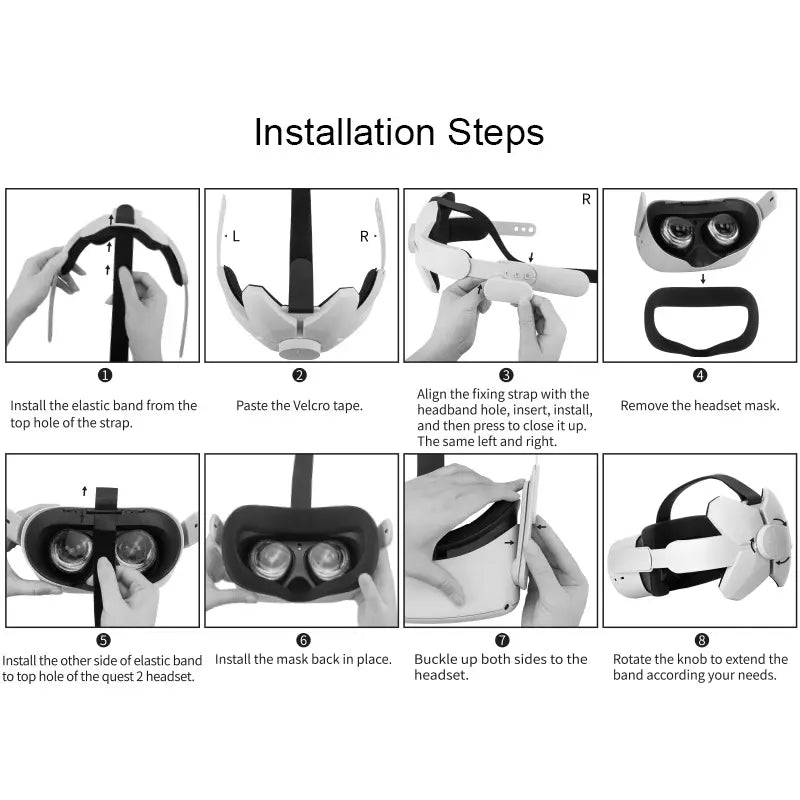 Installation Steps

L

R

R

❶

Install the elastic band from the top hole of the strap.

❷

Paste the Velcro tape.

❸

Align the fixing strap with the headband hole, insert, install, and then press to close it up. The same left and right.

❹

Remove the headset mask.

❺

Install the other side of elastic band to top hole of the quest 2 headset.

❻

Install the mask back in place.

❼

Buckle up both sides to the headset.

❽

Rotate the knob to extend the band according your needs.