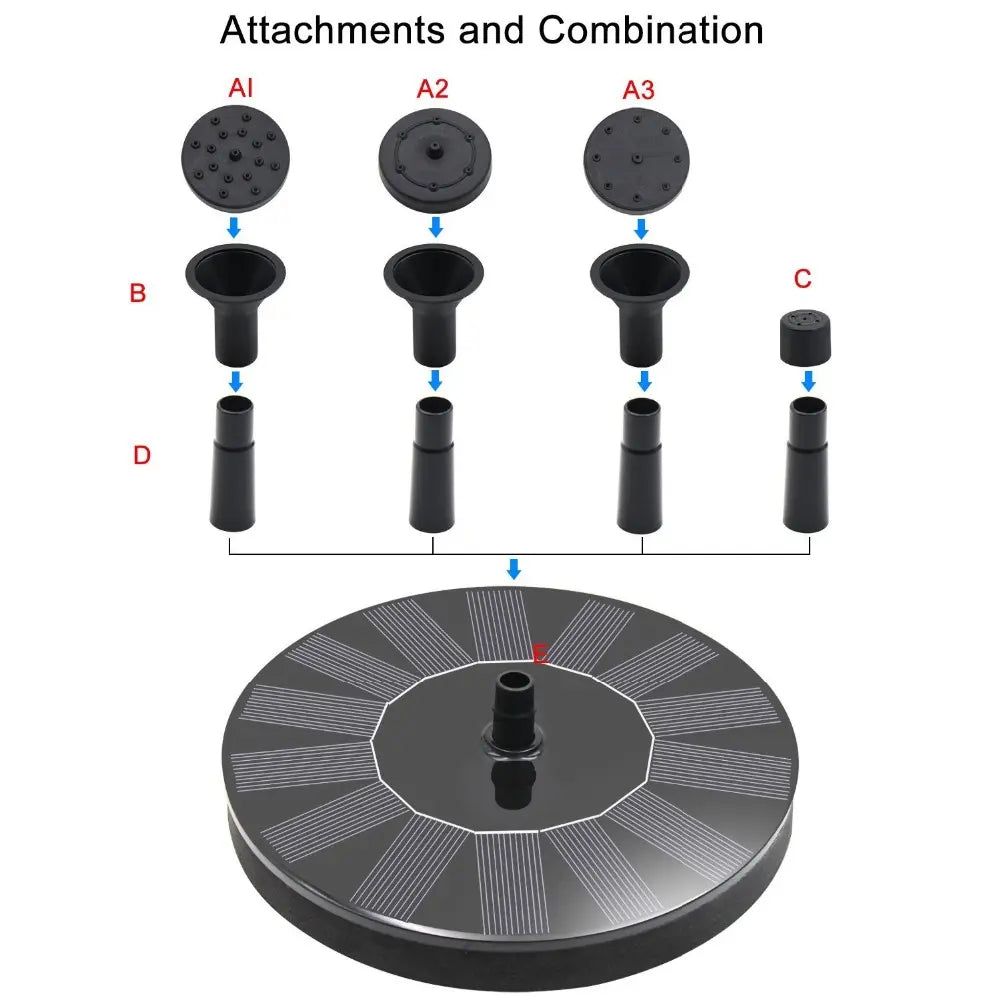 Attachments and Combination

AI

A2

A3

B

C

D

E